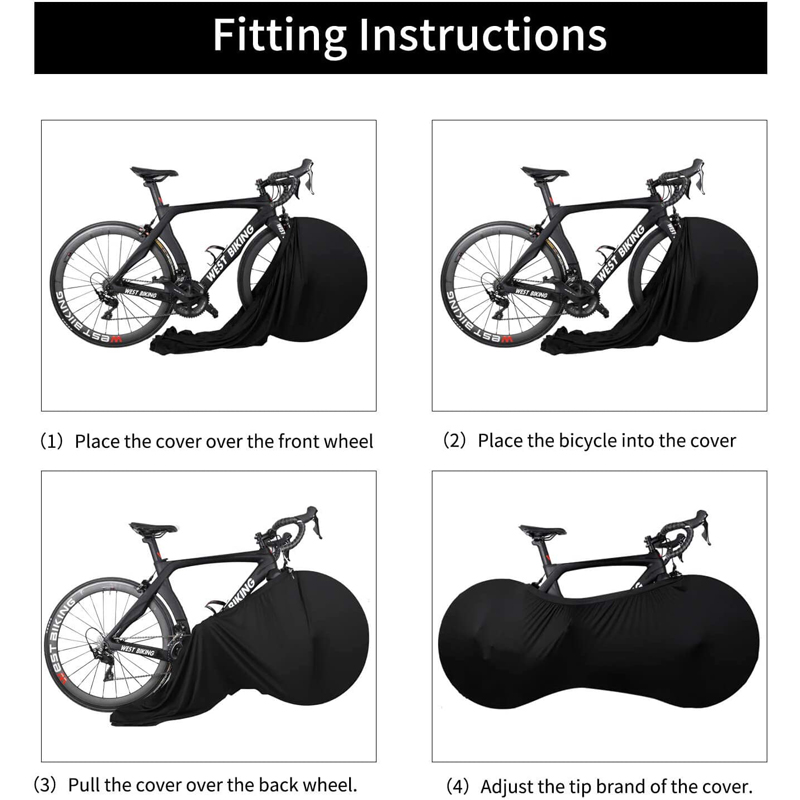 Fitting Instructions

WEST BIKING
WEST BIKING
WEST BIKING

(1) Place the cover over the front wheel

WEST BIKING
WEST BIKING
WEST BIKING

(2) Place the bicycle into the cover

BIKING
WEST BIKING
EST BIKING

(3) Pull the cover over the back wheel.

(4) Adjust the tip brand of the cover.